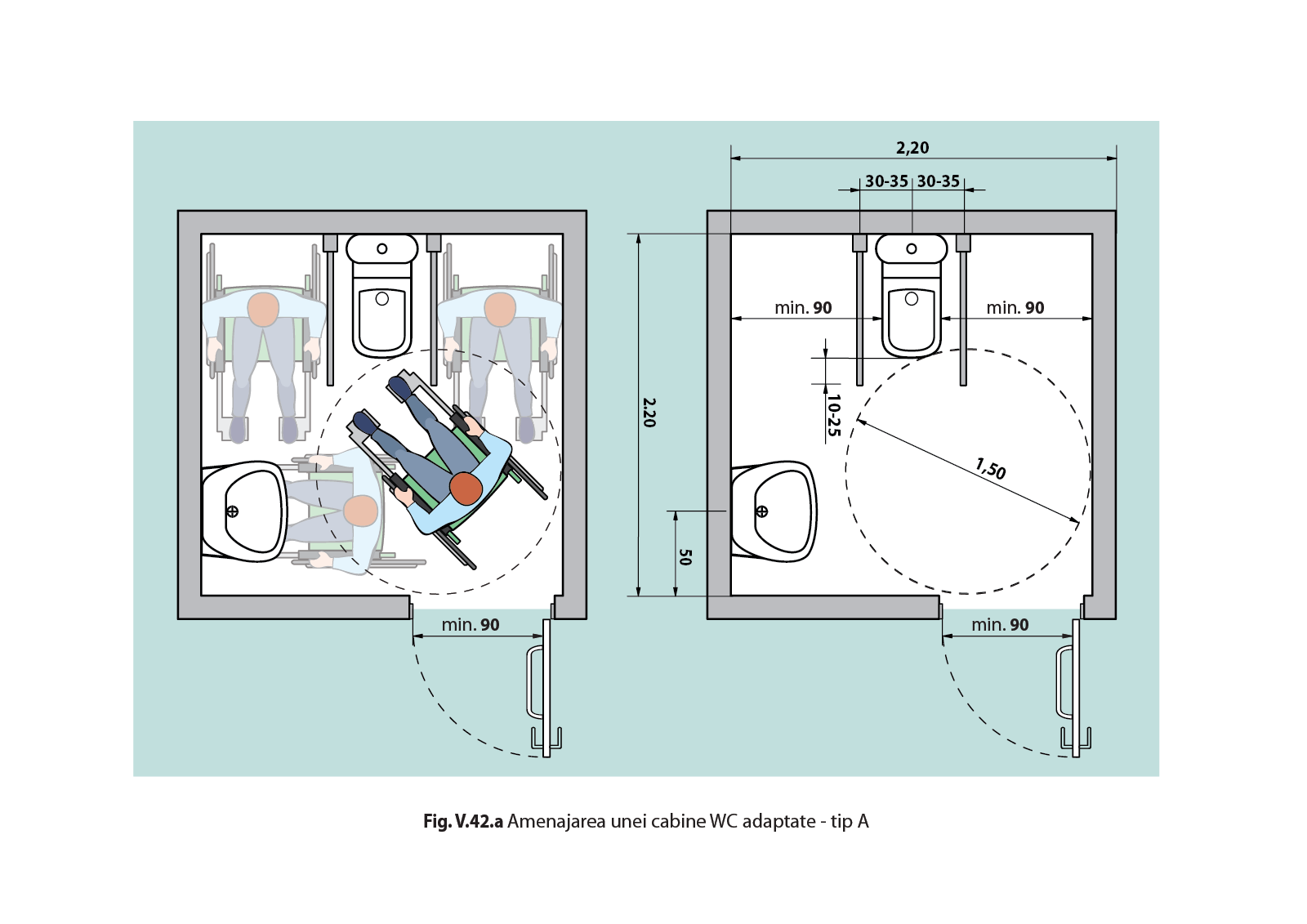 min. 90

2,20

30-35 30-35

min. 90

min. 90

2.20

10-25

1,50

50

min. 90

Fig. V.42.a Amenajarea unei cabine WC adaptate - tip A